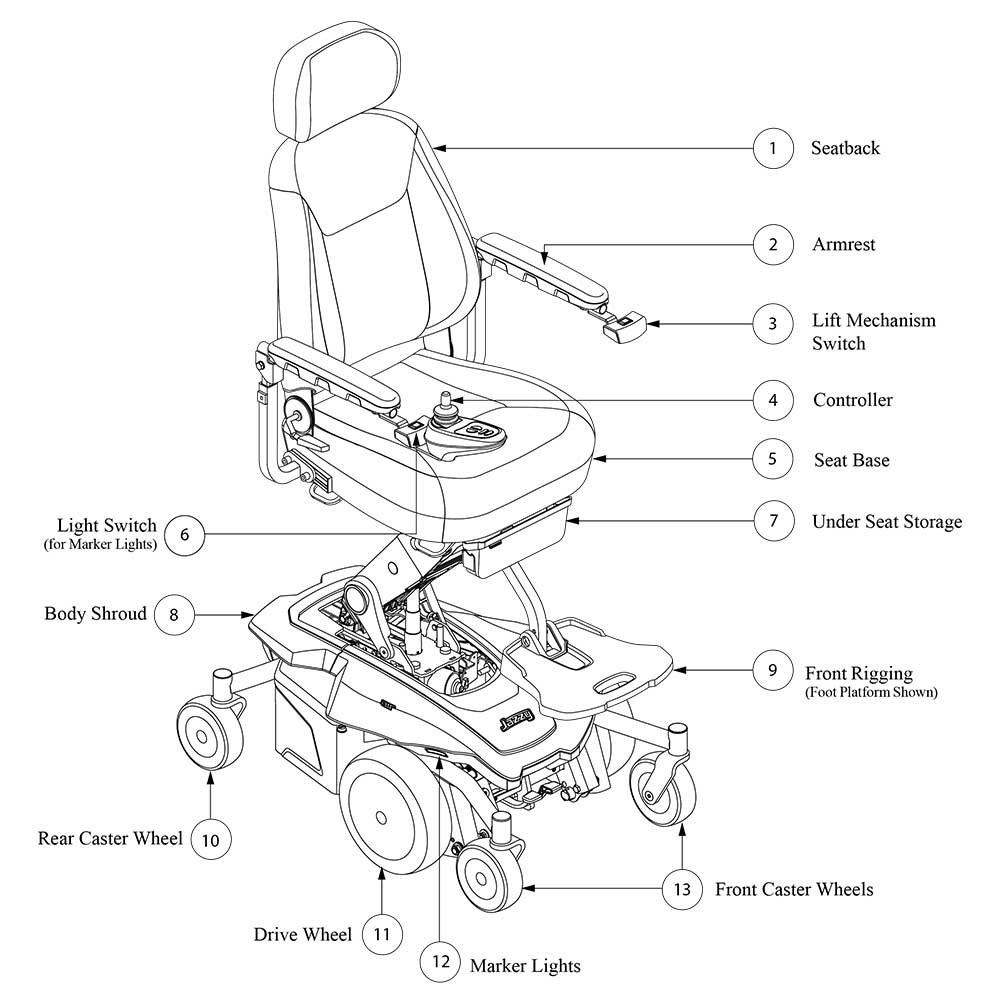 1 Seatback

2 Armrest

3 Lift Mechanism Switch

4 Controller

5 Seat Base

Light Switch (for Marker Lights) 6

7 Under Seat Storage

Body Shroud 8

9 Front Rigging (Foot Platform Shown)

Jazzy

Rear Caster Wheel 10

13 Front Caster Wheels

Drive Wheel 11

12 Marker Lights