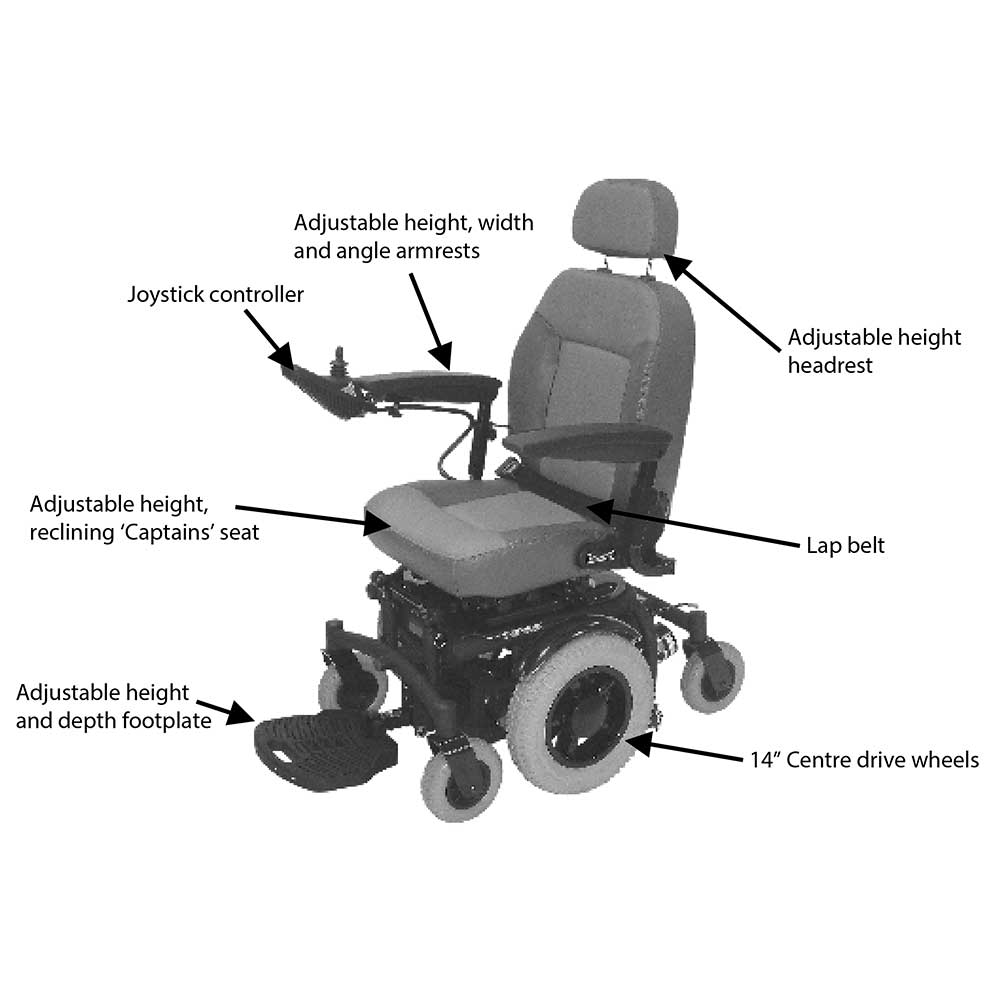 Adjustable height, width and angle armrests

Joystick controller

Adjustable height headrest

Adjustable height, reclining 'Captains' seat

Lap belt

Adjustable height and depth footplate

14" Centre drive wheels