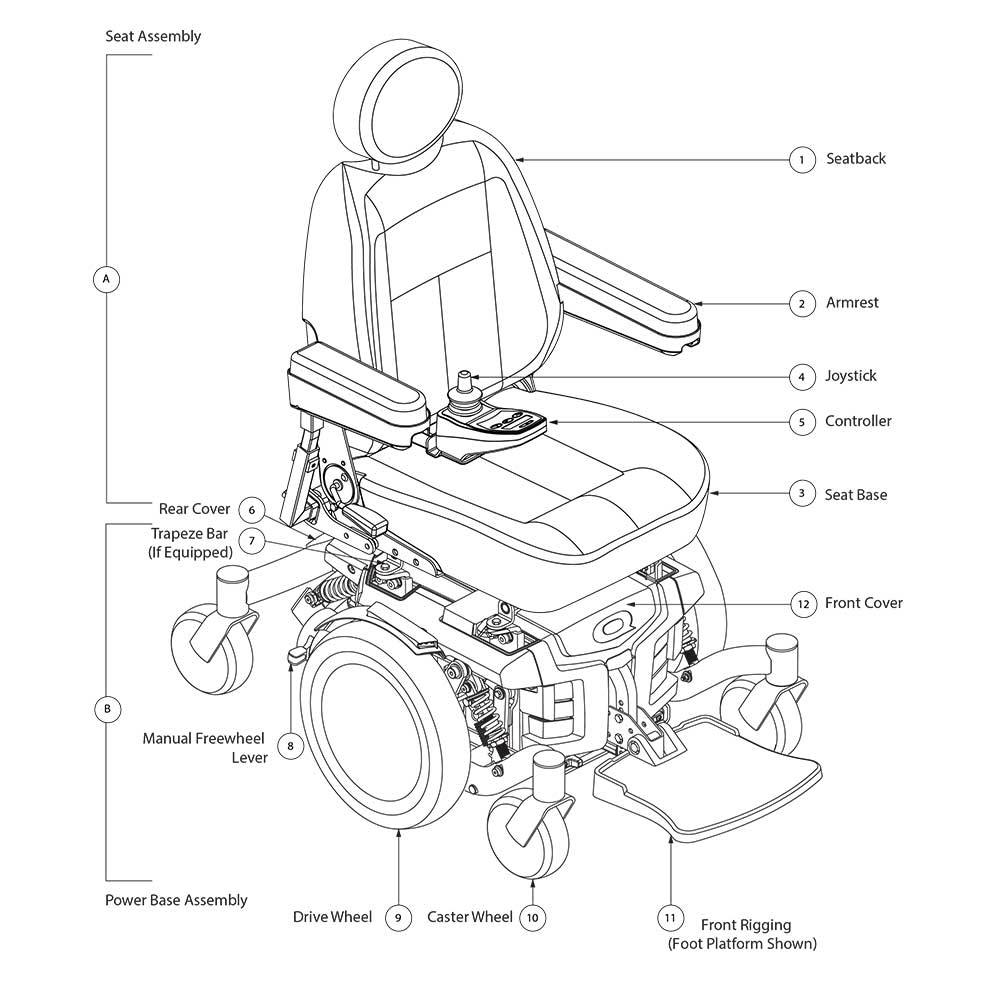 Seat Assembly

A

1 Seatback

2 Armrest

4 Joystick

5 Controller

3 Seat Base

Rear Cover 6

Trapeze Bar (If Equipped) 7

12 Front Cover

B

Manual Freewheel Lever 8

Power Base Assembly

Drive Wheel 9

Caster Wheel 10

11 Front Rigging (Foot Platform Shown)