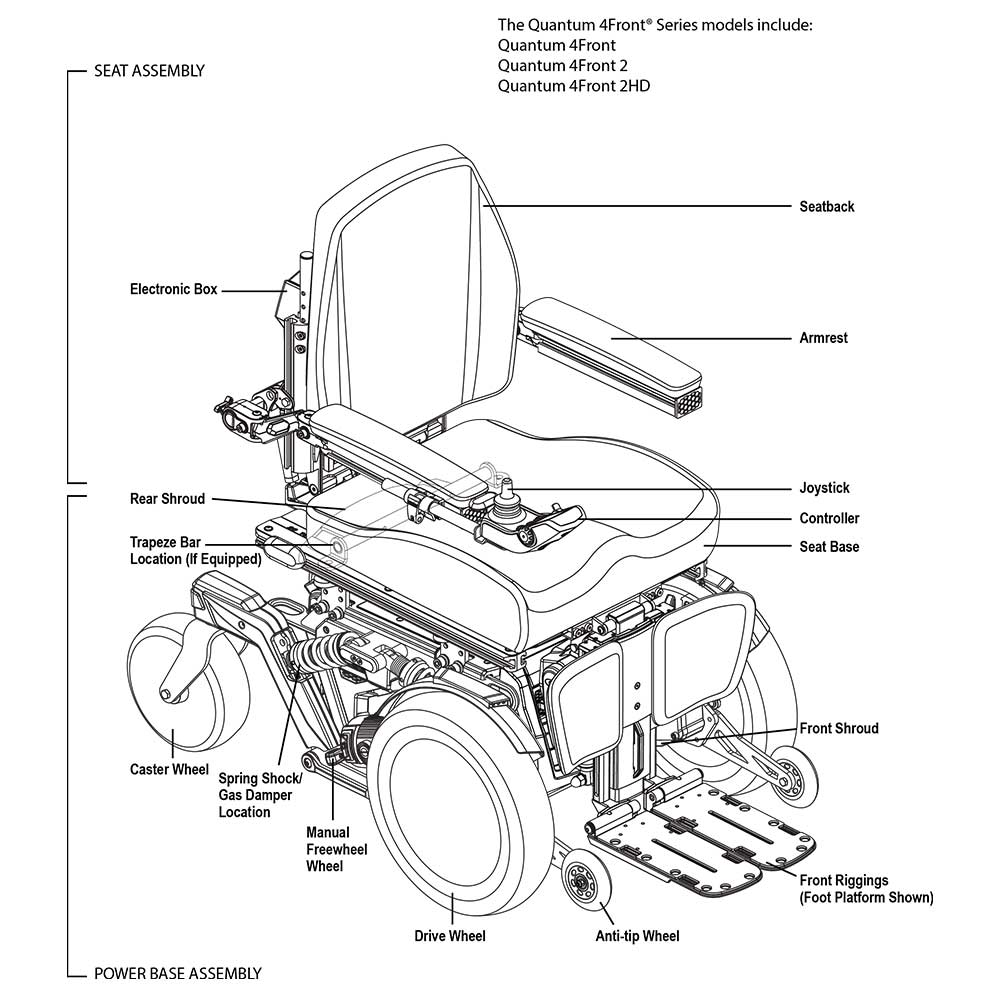 The Quantum 4Front® Series models include:
Quantum 4Front
Quantum 4Front 2
Quantum 4Front 2HD

SEAT ASSEMBLY

Seatback

Electronic Box

Armrest

Joystick

Rear Shroud

Controller

Trapeze Bar Location (If Equipped)

Seat Base

Front Shroud

Caster Wheel

Spring Shock/ Gas Damper Location

Manual Freewheel Wheel

Front Riggings (Foot Platform Shown)

Drive Wheel

Anti-tip Wheel

POWER BASE ASSEMBLY